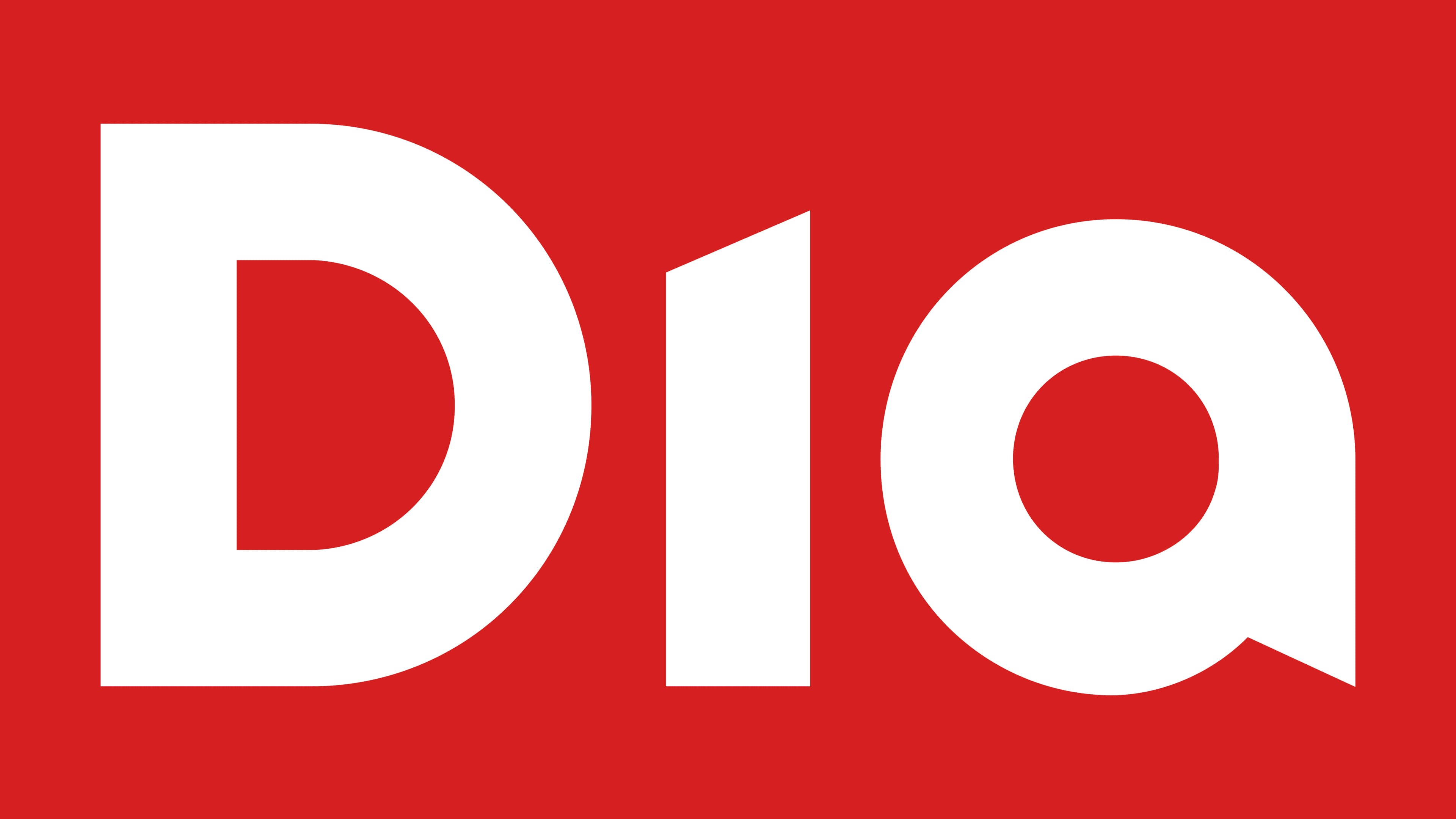 Dia