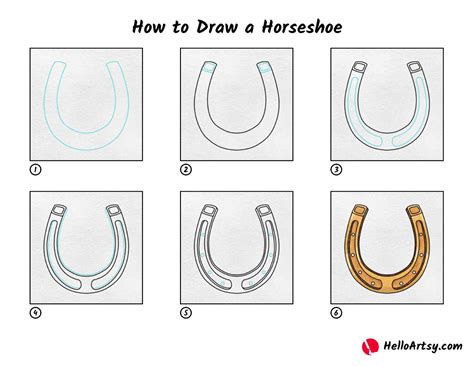 How to Draw a Horseshoe

1

2

3

4

5

6

HelloArtsy.com